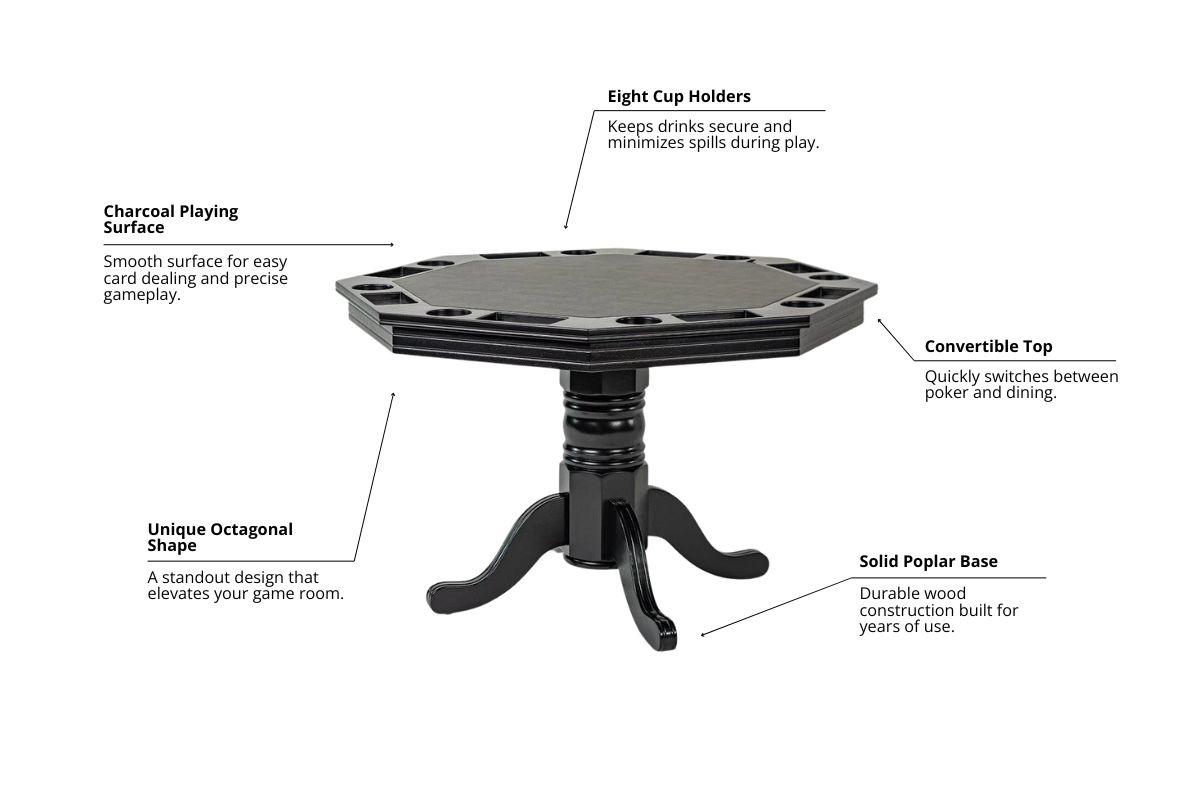 Eight Cup Holders
Keeps drinks secure and minimizes spills during play.

Charcoal Playing Surface
Smooth surface for easy card dealing and precise gameplay.

Convertible Top
Quickly switches between poker and dining.

Unique Octagonal Shape
A standout design that elevates your game room.

Solid Poplar Base
Durable wood construction built for years of use.