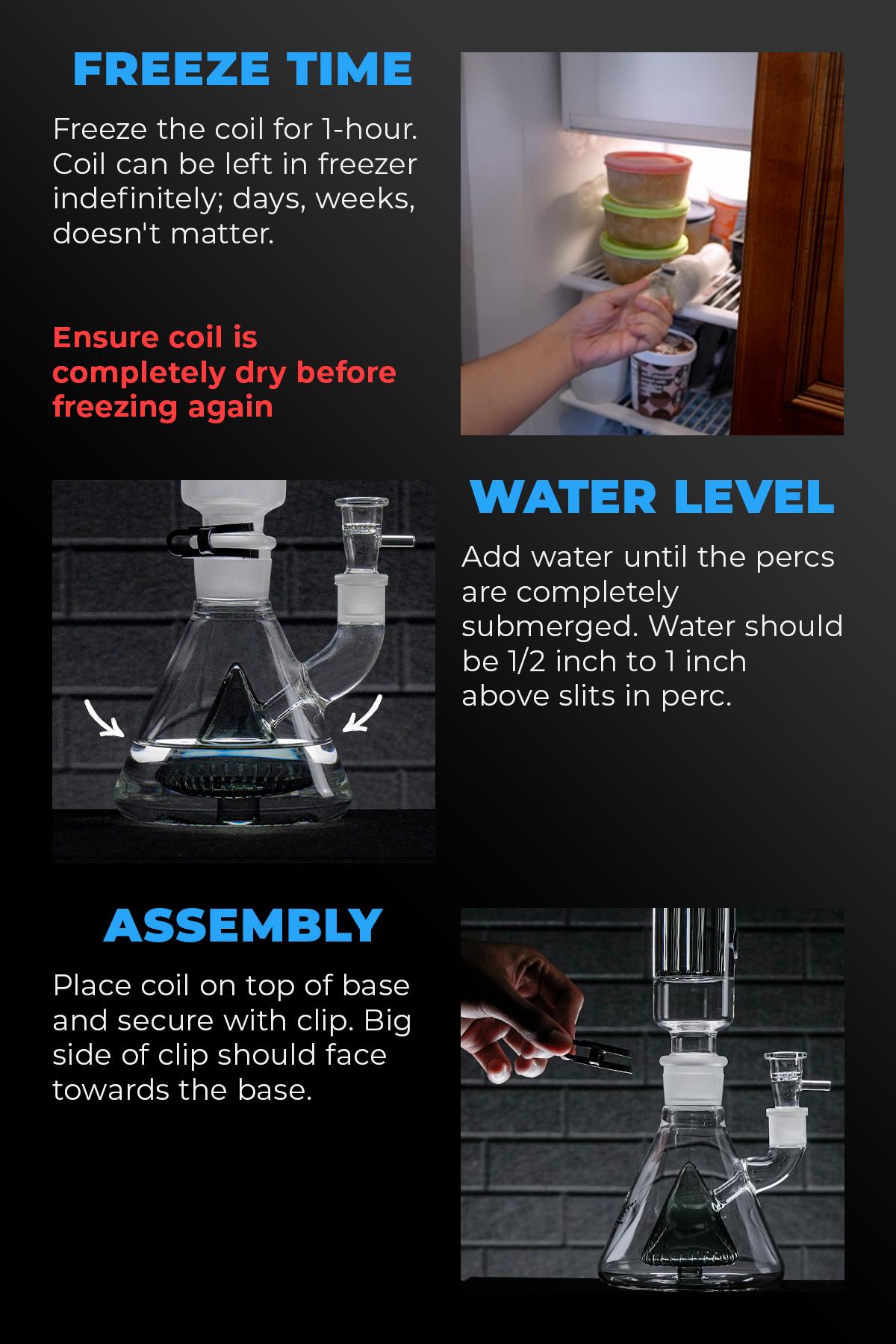 FREEZE TIME

Freeze the coil for 1-hour. Coil can be left in freezer indefinitely; days, weeks, doesn't matter.

Ensure coil is completely dry before freezing again

WATER LEVEL

Add water until the percs are completely submerged. Water should be 1/2 inch to 1 inch above slits in perc.

ASSEMBLY

Place coil on top of base and secure with clip. Big side of clip should face towards the base.