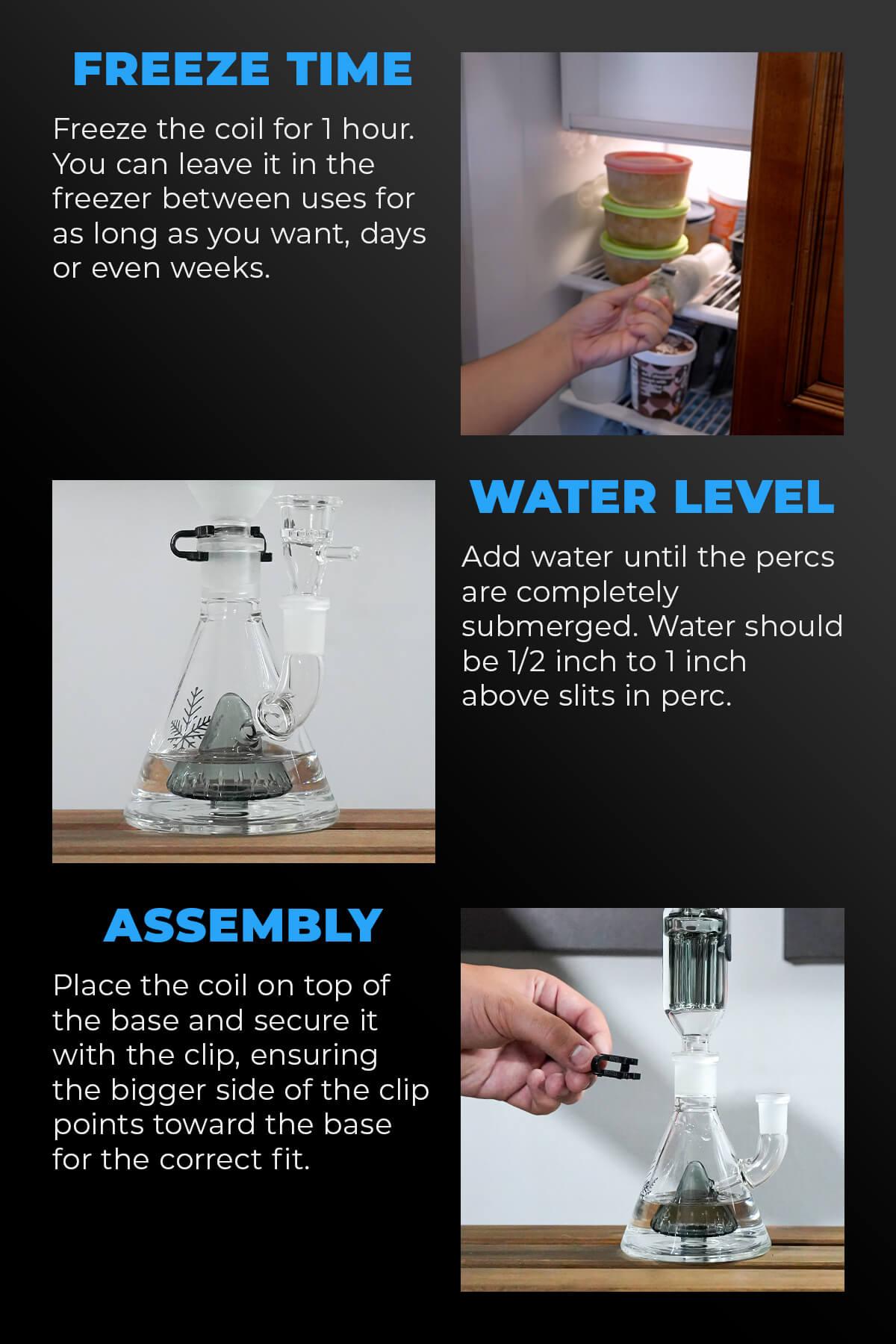 FREEZE TIME

Freeze the coil for 1 hour. You can leave it in the freezer between uses for as long as you want, days or even weeks.

WATER LEVEL

Add water until the percs are completely submerged. Water should be 1/2 inch to 1 inch above slits in perc.

ASSEMBLY

Place the coil on top of the base and secure it with the clip, ensuring the bigger side of the clip points toward the base for the correct fit.