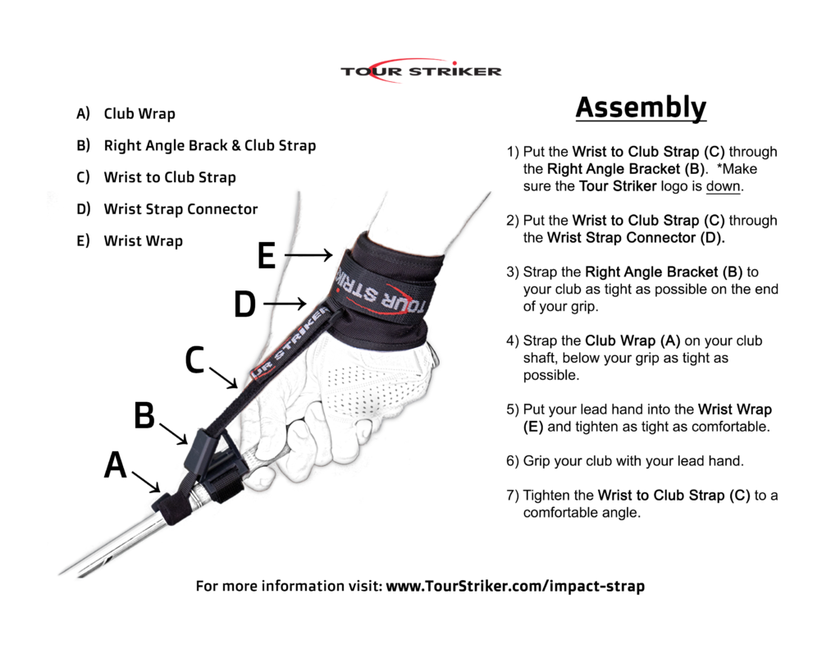 TOUR STRIKER

A) Club Wrap
B) Right Angle Brack & Club Strap
C) Wrist to Club Strap
D) Wrist Strap Connector
E) Wrist Wrap

E
D
C
B
A

TOUR STRIKER
UR STRIKER

Assembly

1) Put the Wrist to Club Strap (C) through the Right Angle Bracket (B). *Make sure the Tour Striker logo is down.

2) Put the Wrist to Club Strap (C) through the Wrist Strap Connector (D).

3) Strap the Right Angle Bracket (B) to your club as tight as possible on the end of your grip.

4) Strap the Club Wrap (A) on your club shaft, below your grip as tight as possible.

5) Put your lead hand into the Wrist Wrap (E) and tighten as tight as comfortable.

6) Grip your club with your lead hand.

7) Tighten the Wrist to Club Strap (C) to a comfortable angle.

For more information visit: www.TourStriker.com/impact-strap