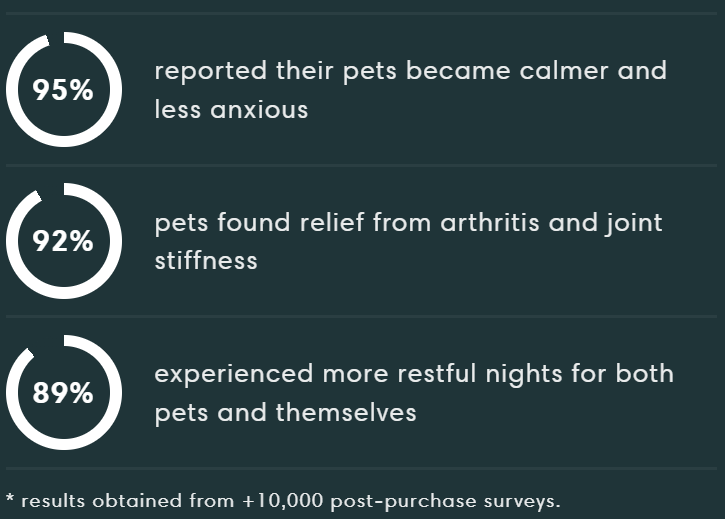 95%

reported their pets became calmer and less anxious

92%

pets found relief from arthritis and joint stiffness

89%

experienced more restful nights for both pets and themselves

* results obtained from +10,000 post-purchase surveys.