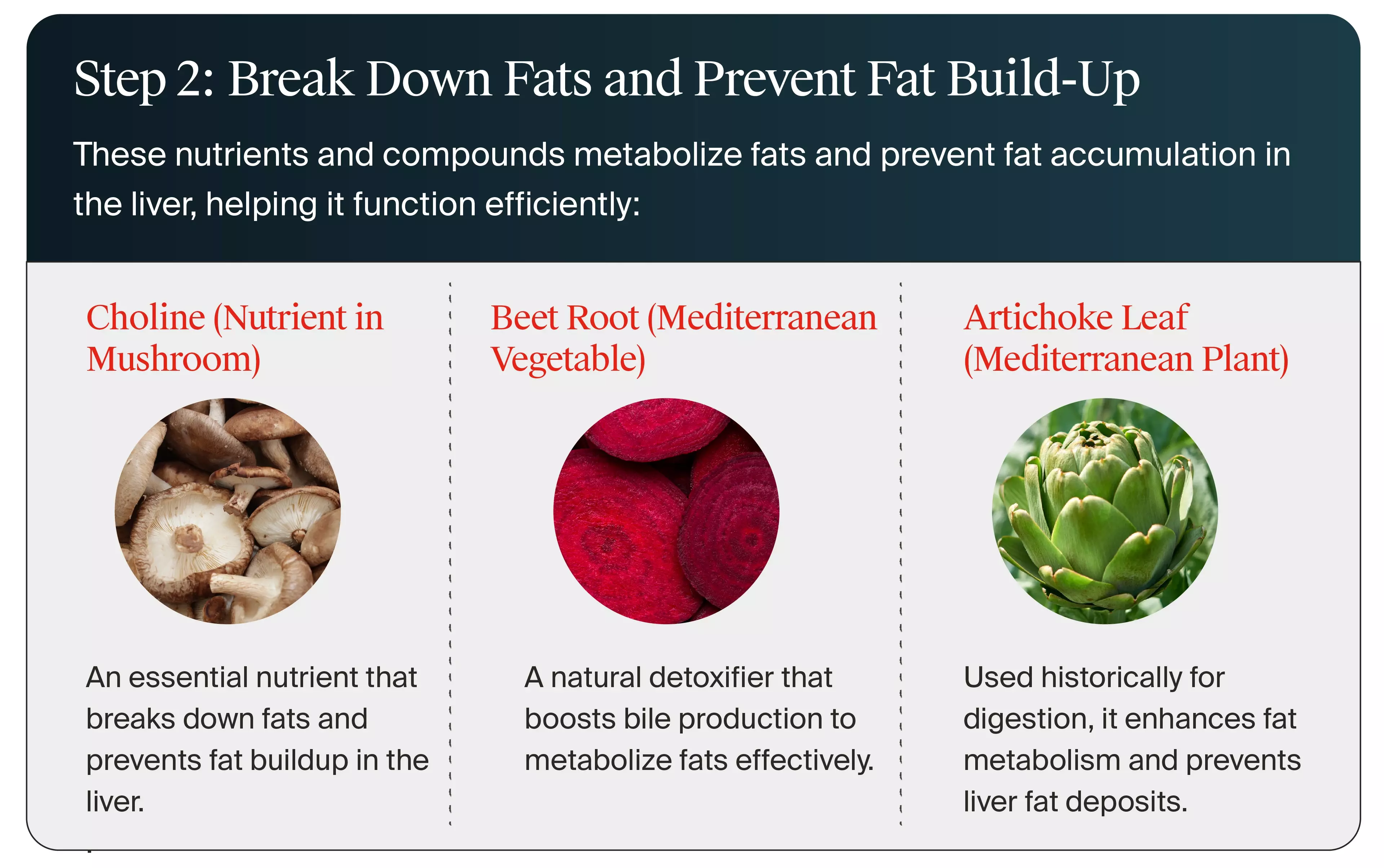 Step 2: Break Down Fats and Prevent Fat Build-Up

These nutrients and compounds metabolize fats and prevent fat accumulation in the liver, helping it function efficiently:

Choline (Nutrient in Mushroom)

An essential nutrient that breaks down fats and prevents fat buildup in the liver.

Beet Root (Mediterranean Vegetable)

A natural detoxifier that boosts bile production to metabolize fats effectively.

Artichoke Leaf (Mediterranean Plant)

Used historically for digestion, it enhances fat metabolism and prevents liver fat deposits.