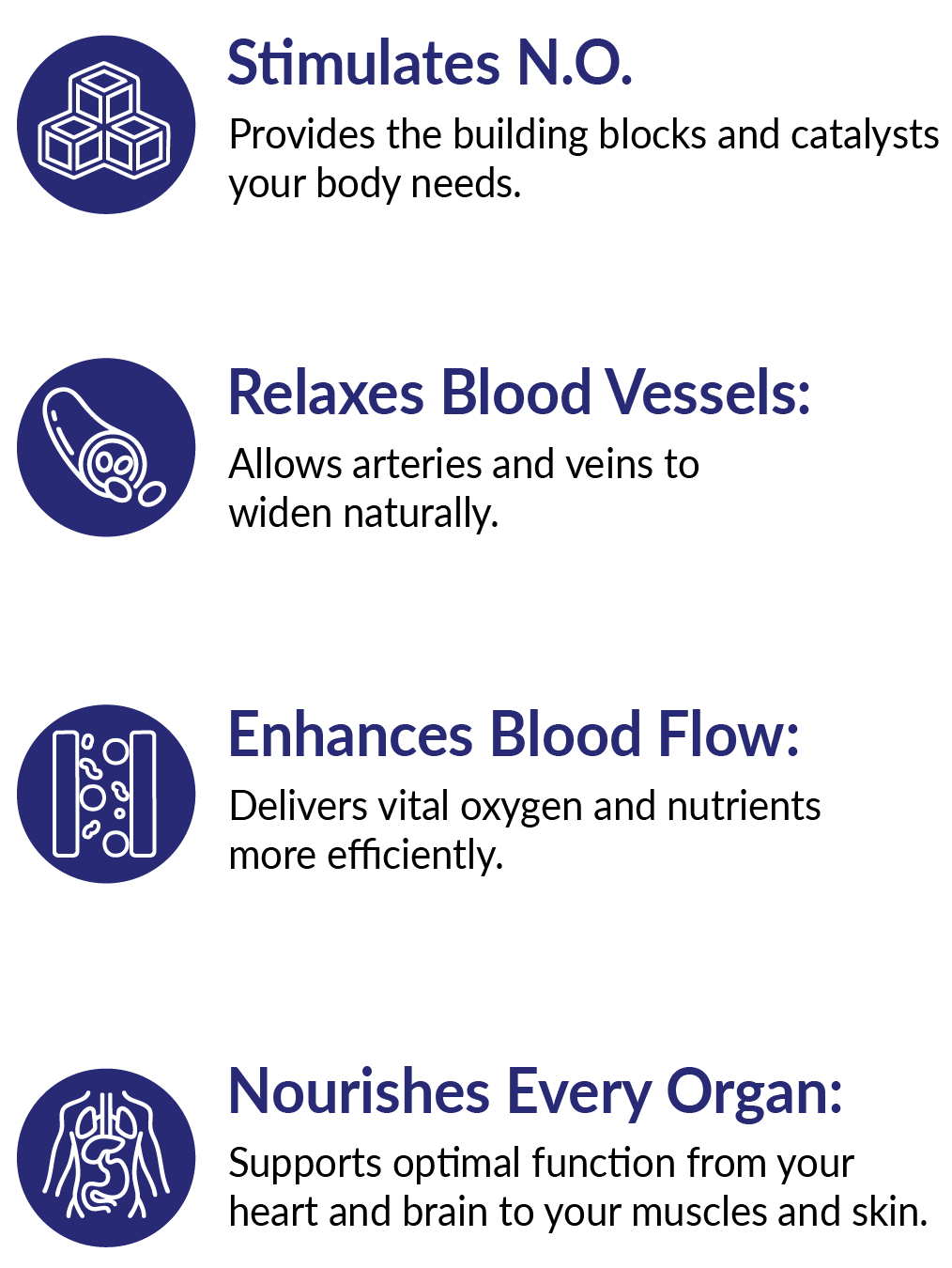 Stimulates N.O.

Provides the building blocks and catalysts your body needs.

Relaxes Blood Vessels:

Allows arteries and veins to widen naturally.

Enhances Blood Flow:

Delivers vital oxygen and nutrients more efficiently.

Nourishes Every Organ:

Supports optimal function from your heart and brain to your muscles and skin.