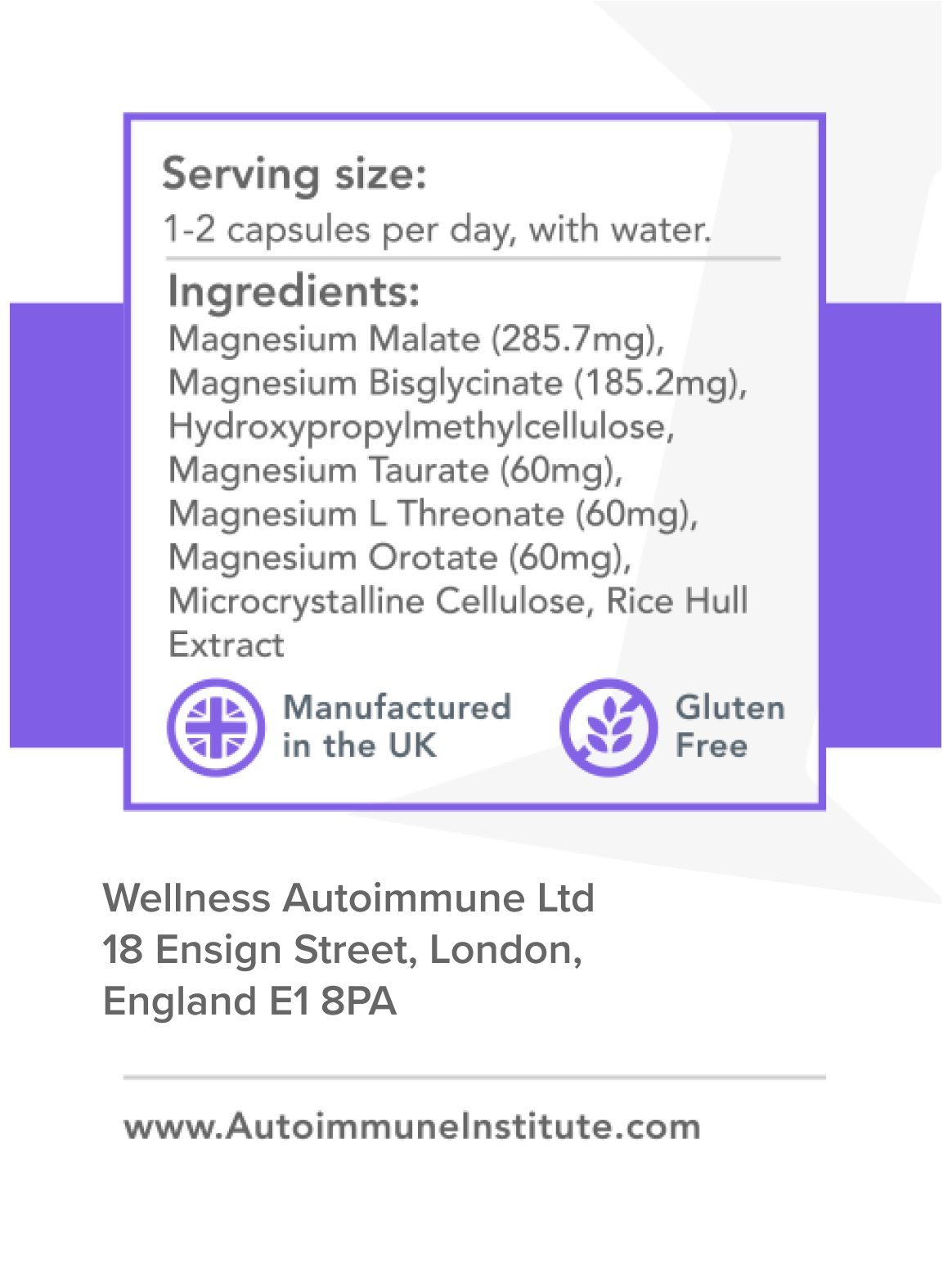 Serving size:
1-2 capsules per day, with water.

Ingredients:
Magnesium Malate (285.7mg), Magnesium Bisglycinate (185.2mg), Hydroxypropylmethylcellulose, Magnesium Taurate (60mg), Magnesium L Threonate (60mg), Magnesium Orotate (60mg), Microcrystalline Cellulose, Rice Hull Extract

Manufactured in the UK

Gluten Free

Wellness Autoimmune Ltd
18 Ensign Street, London,
England E1 8PA

www.AutoimmuneInstitute.com