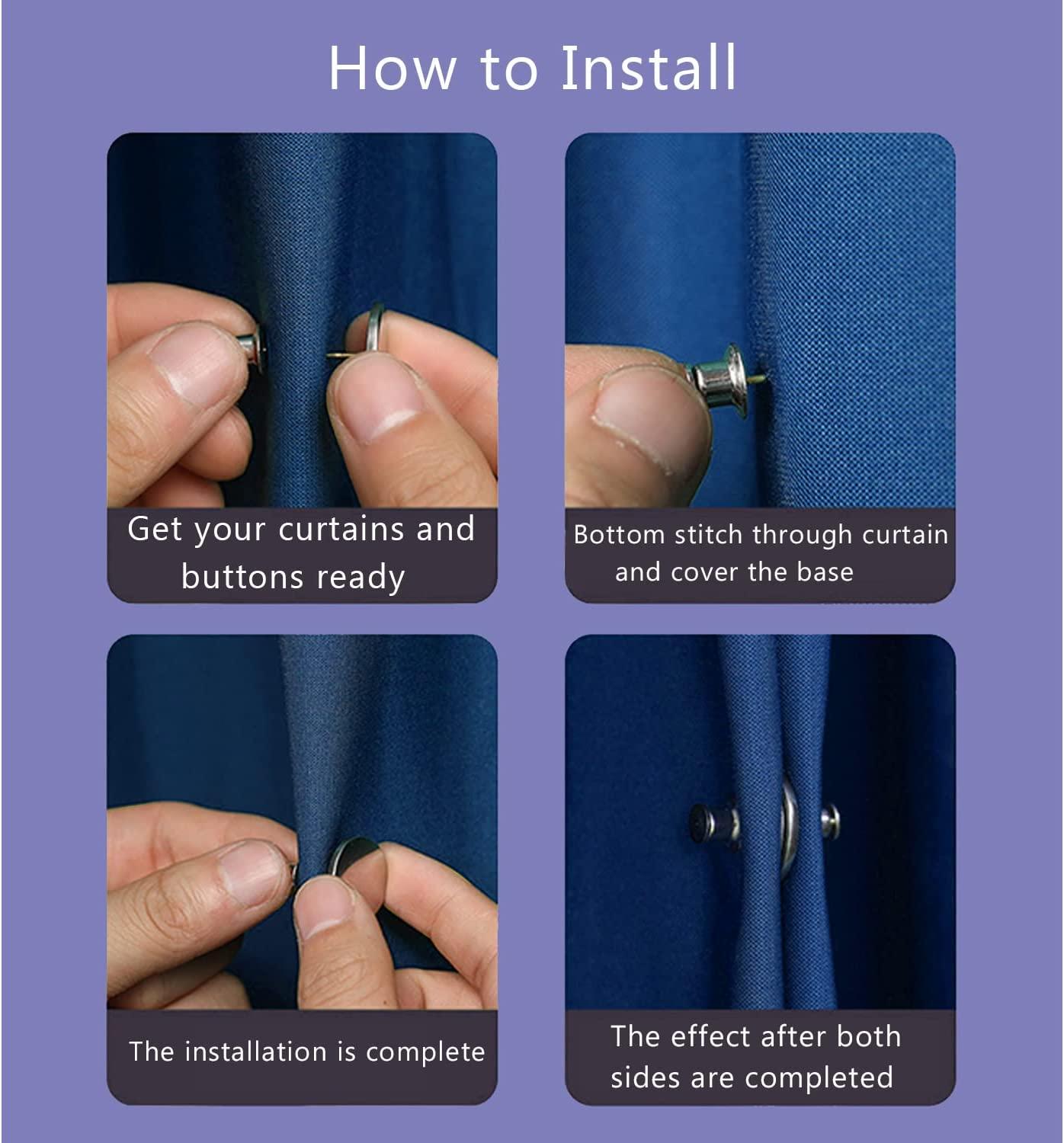 How to Install

Get your curtains and buttons ready

Bottom stitch through curtain and cover the base

The installation is complete

The effect after both sides are completed