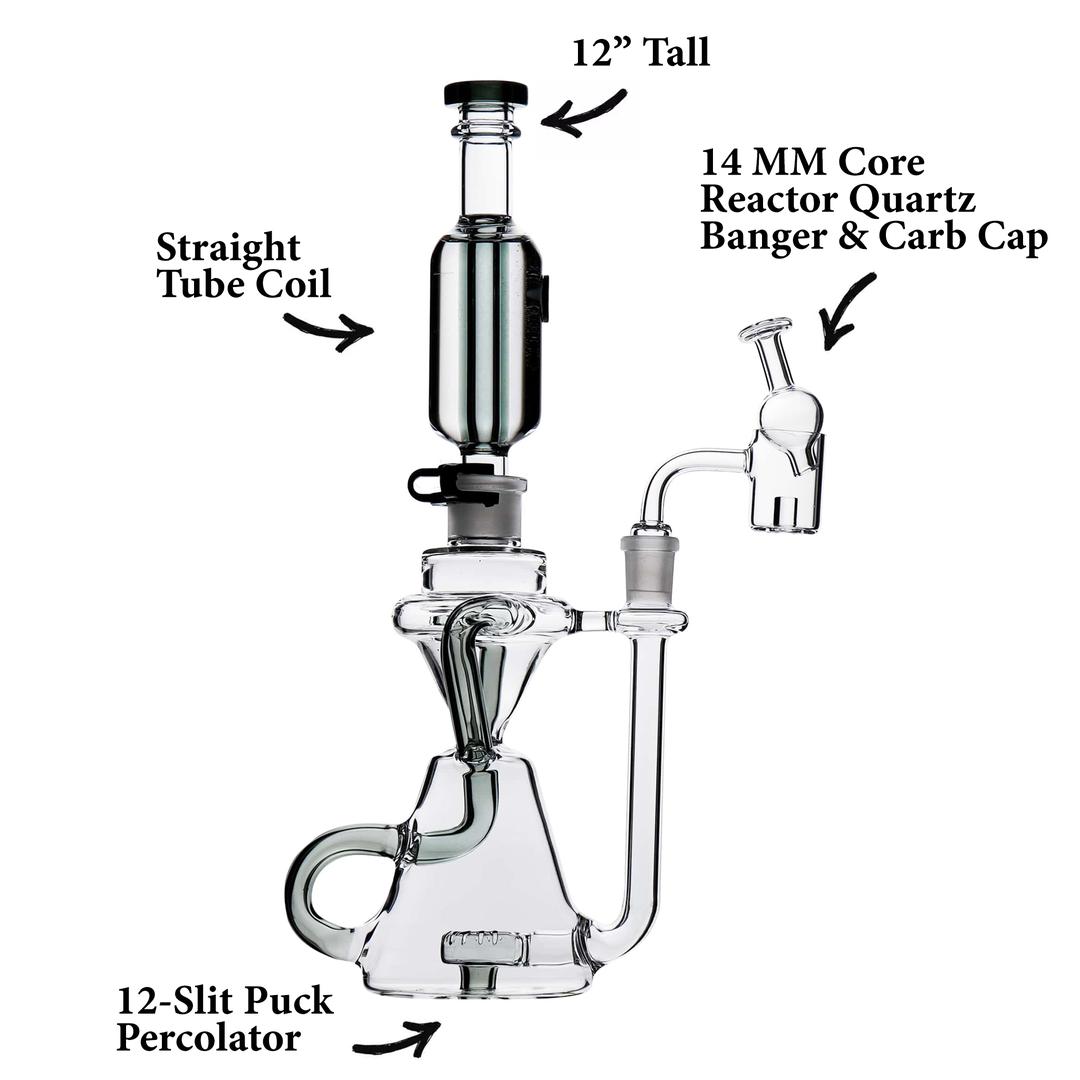 12” Tall

14 MM Core Reactor Quartz Banger & Carb Cap

Straight Tube Coil

12-Slit Puck Percolator