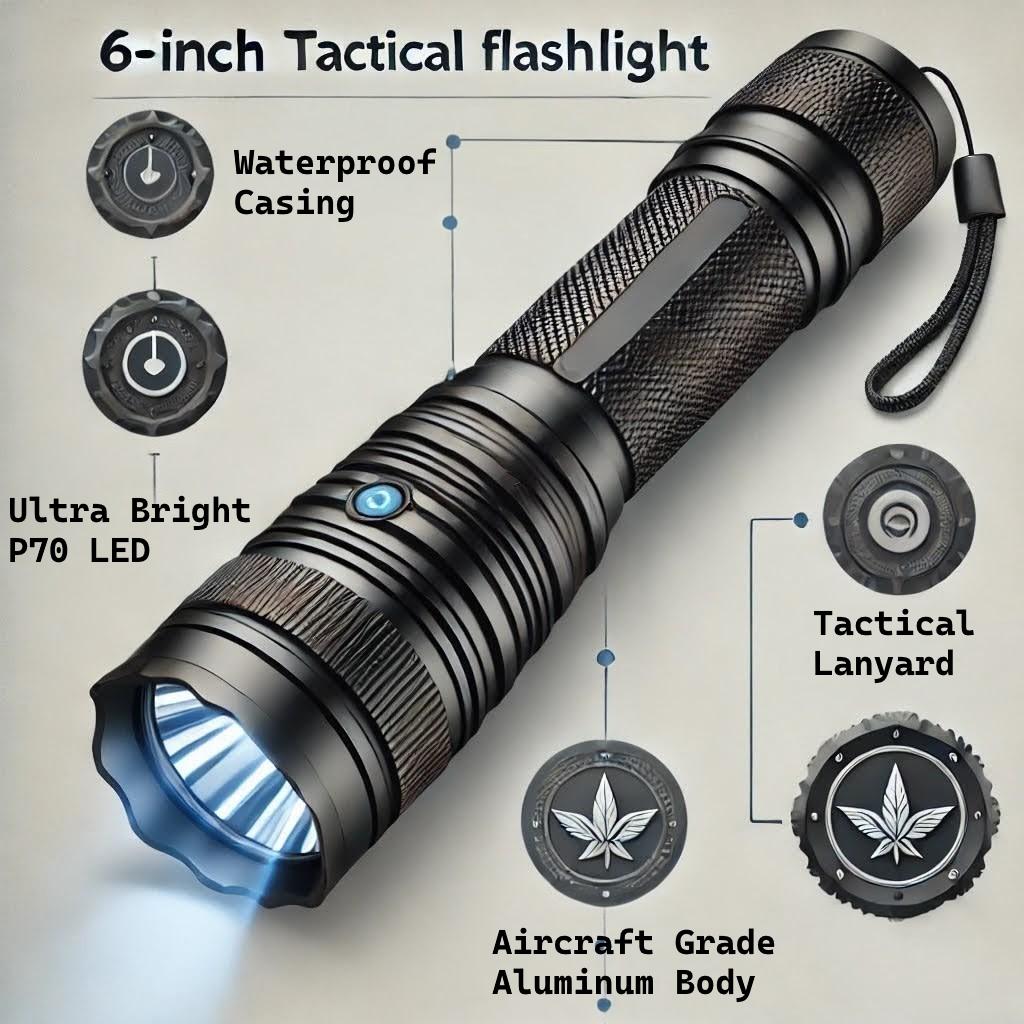 6-inch Tactical flashlight

Waterproof Casing

Ultra Bright P70 LED

Tactical Lanyard

Aircraft Grade Aluminum Body