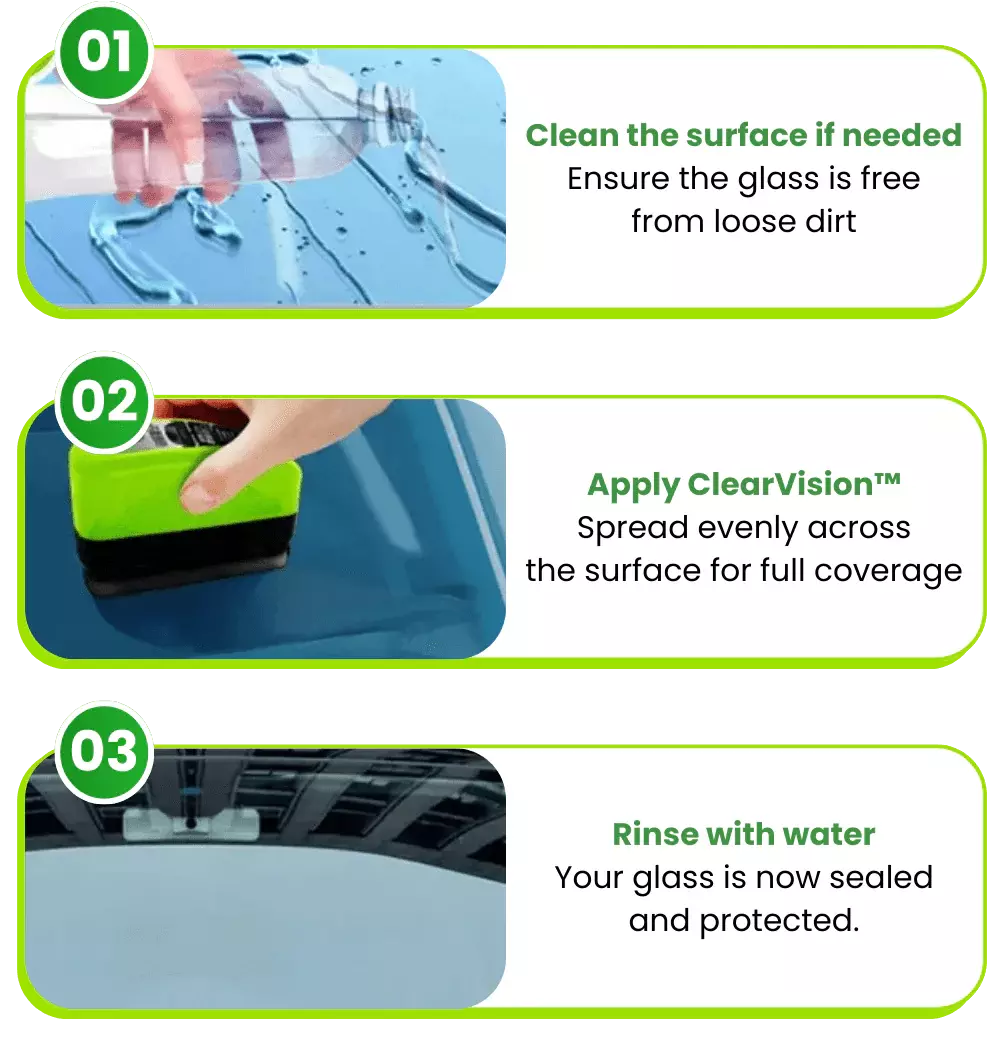 01

Clean the surface if needed
Ensure the glass is free from loose dirt

02

Apply ClearVision™
Spread evenly across the surface for full coverage

03

Rinse with water
Your glass is now sealed and protected.