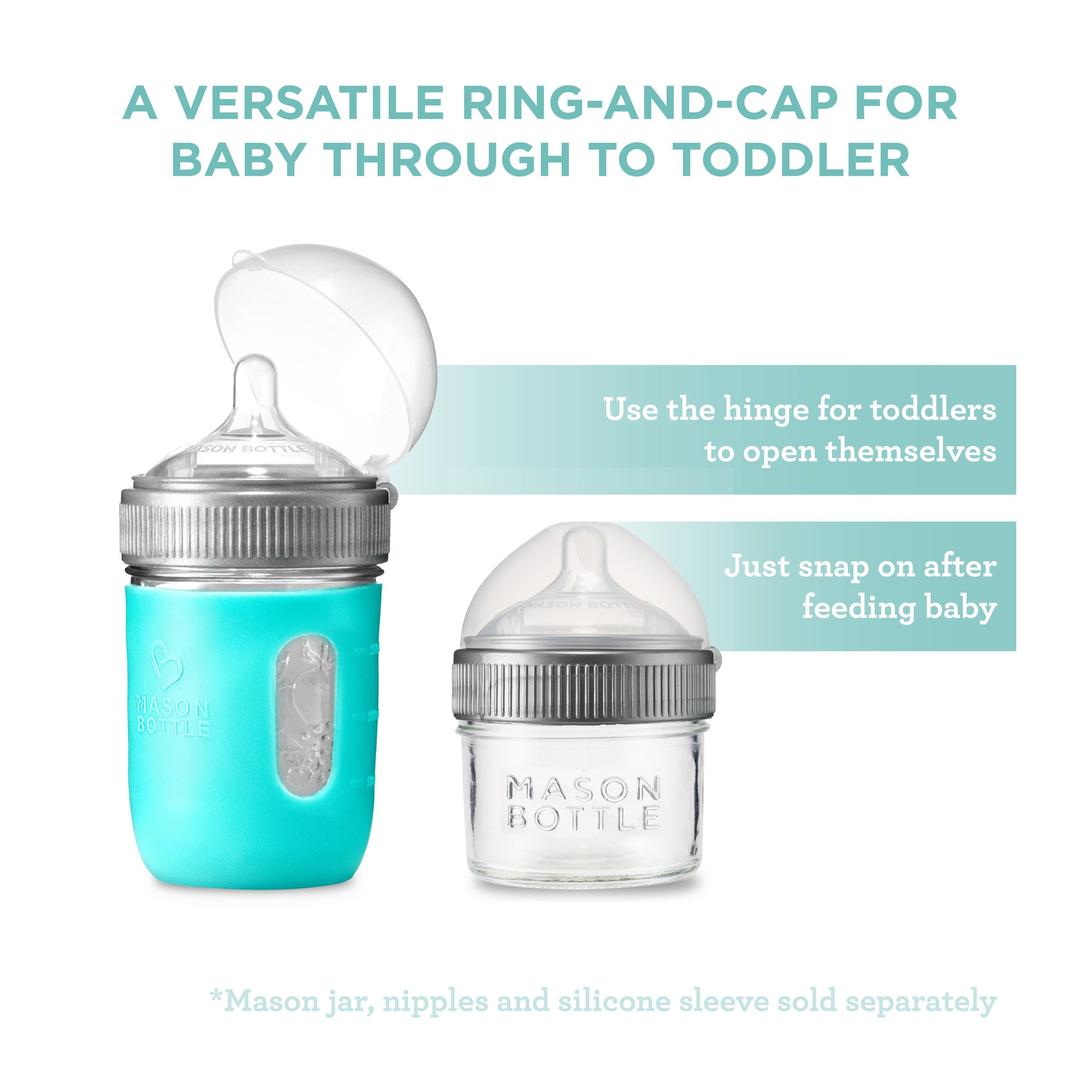 A VERSATILE RING-AND-CAP FOR BABY THROUGH TO TODDLER

Use the hinge for toddlers to open themselves

Just snap on after feeding baby

MASON BOTTLE

MASON BOTTLE

MASON BOTTLE

MASON BOTTLE

*Mason jar, nipples and silicone sleeve sold separately