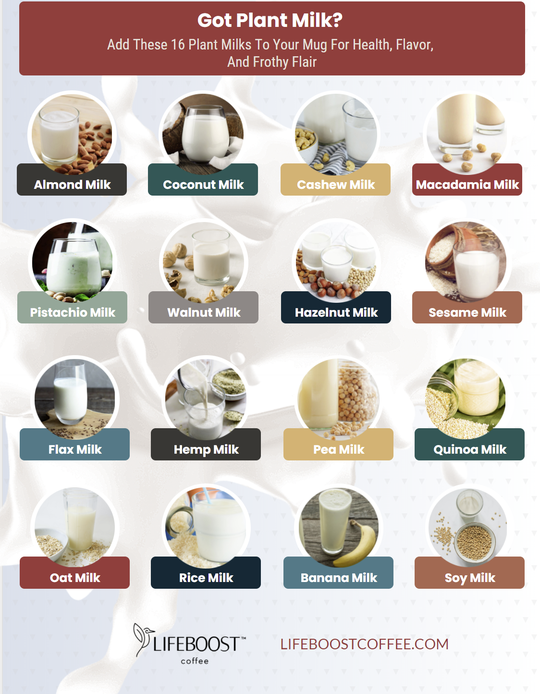 Got Plant Milk?
Add These 16 Plant Milks To Your Mug For Health, Flavor, And Frothy Flair

Almond Milk
Coconut Milk
Cashew Milk
Macadamia Milk

Pistachio Milk
Walnut Milk
Hazelnut Milk
Sesame Milk

Flax Milk
Hemp Milk
Pea Milk
Quinoa Milk

Oat Milk
Rice Milk
Banana Milk
Soy Milk

LIFEBOOST™ coffee
LIFEBOOSTCOFFEE.COM