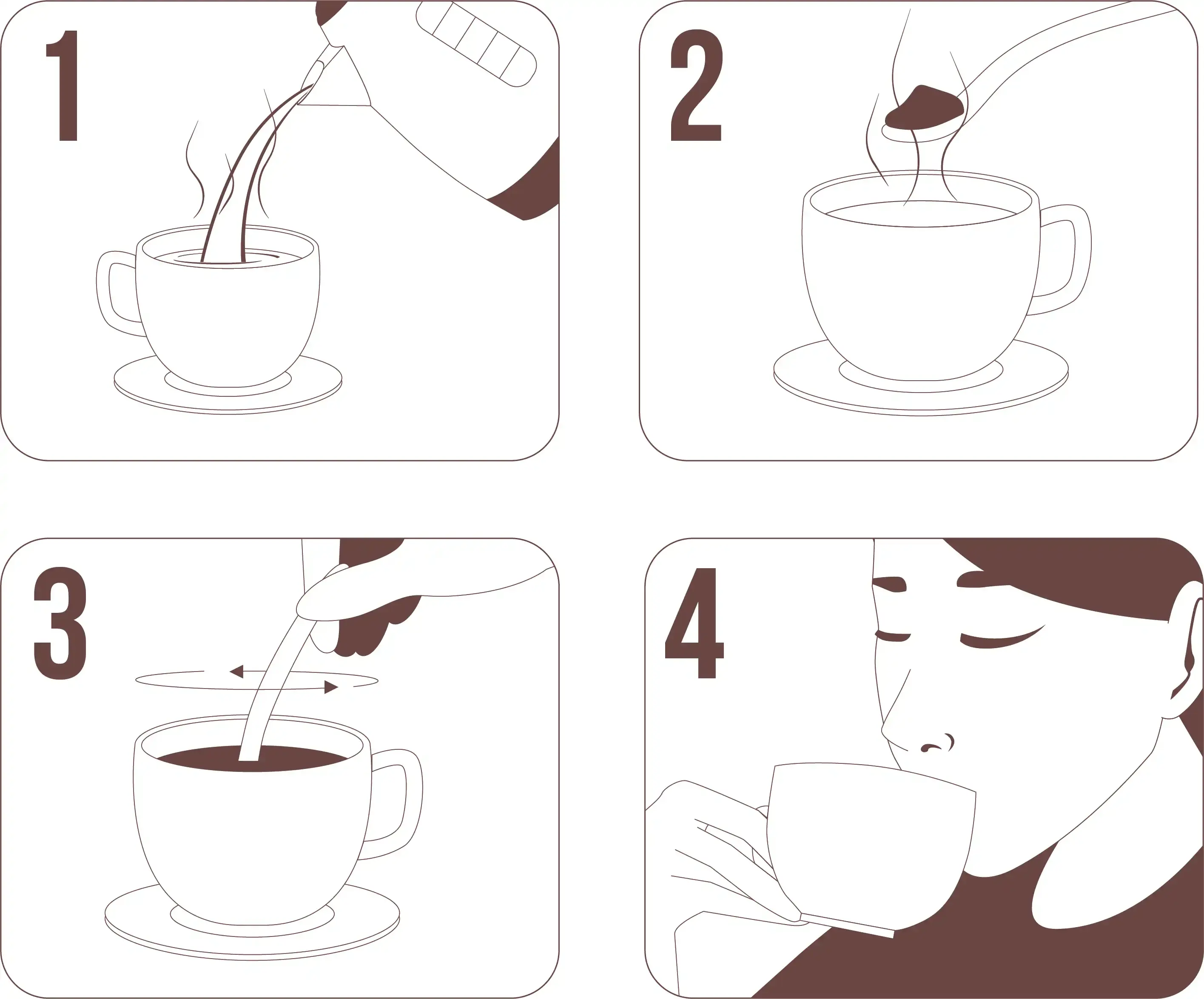 1

2

3

4