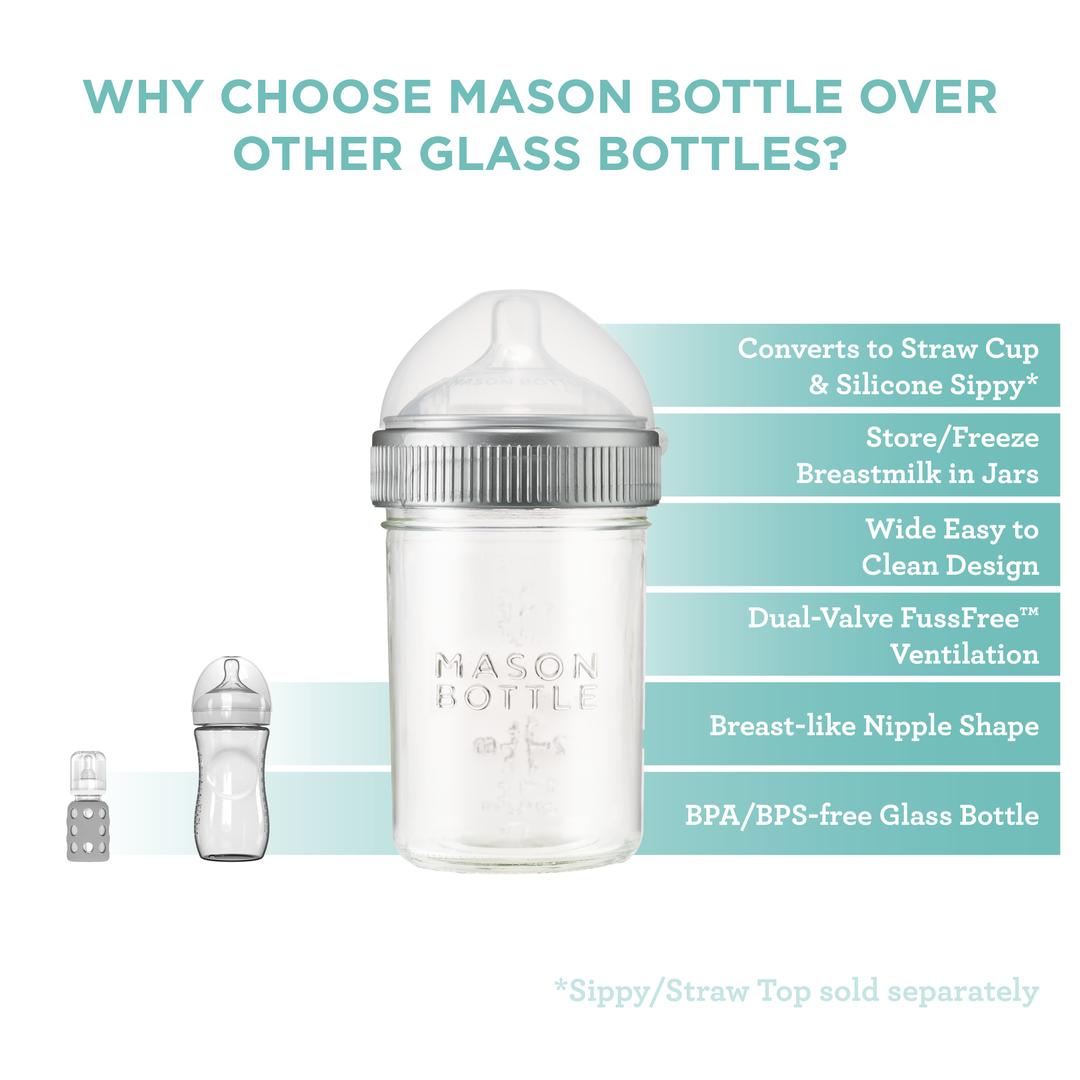 WHY CHOOSE MASON BOTTLE OVER OTHER GLASS BOTTLES?

MASON BOTTLE

MASON BOTTLE

Converts to Straw Cup & Silicone Sippy*

Store/Freeze Breastmilk in Jars

Wide Easy to Clean Design

Dual-Valve FussFree™ Ventilation

Breast-like Nipple Shape

BPA/BPS-free Glass Bottle

*Sippy/Straw Top sold separately