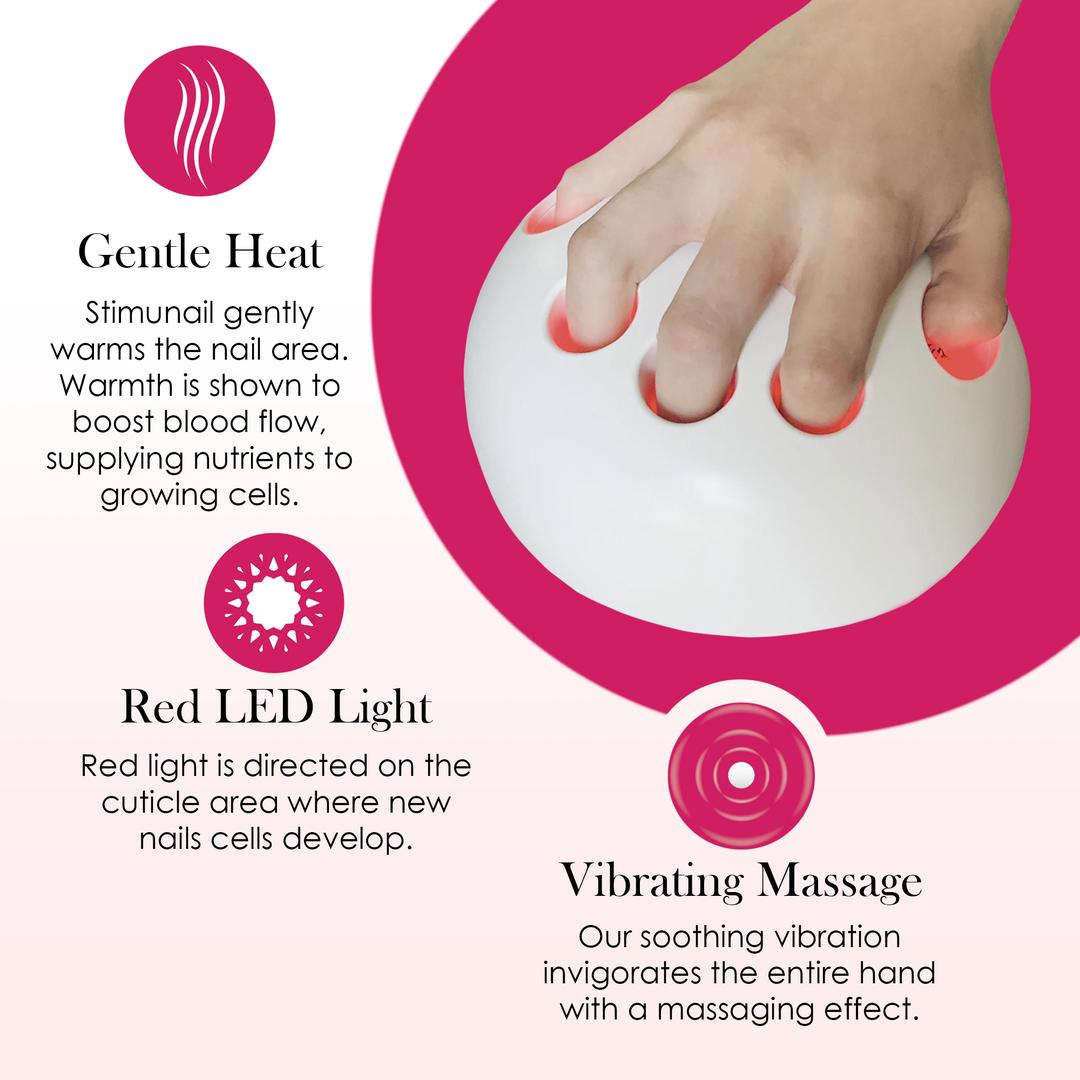 Gentle Heat

Stimunail gently warms the nail area. Warmth is shown to boost blood flow, supplying nutrients to growing cells.

Red LED Light

Red light is directed on the cuticle area where new nails cells develop.

Vibrating Massage

Our soothing vibration invigorates the entire hand with a massaging effect.