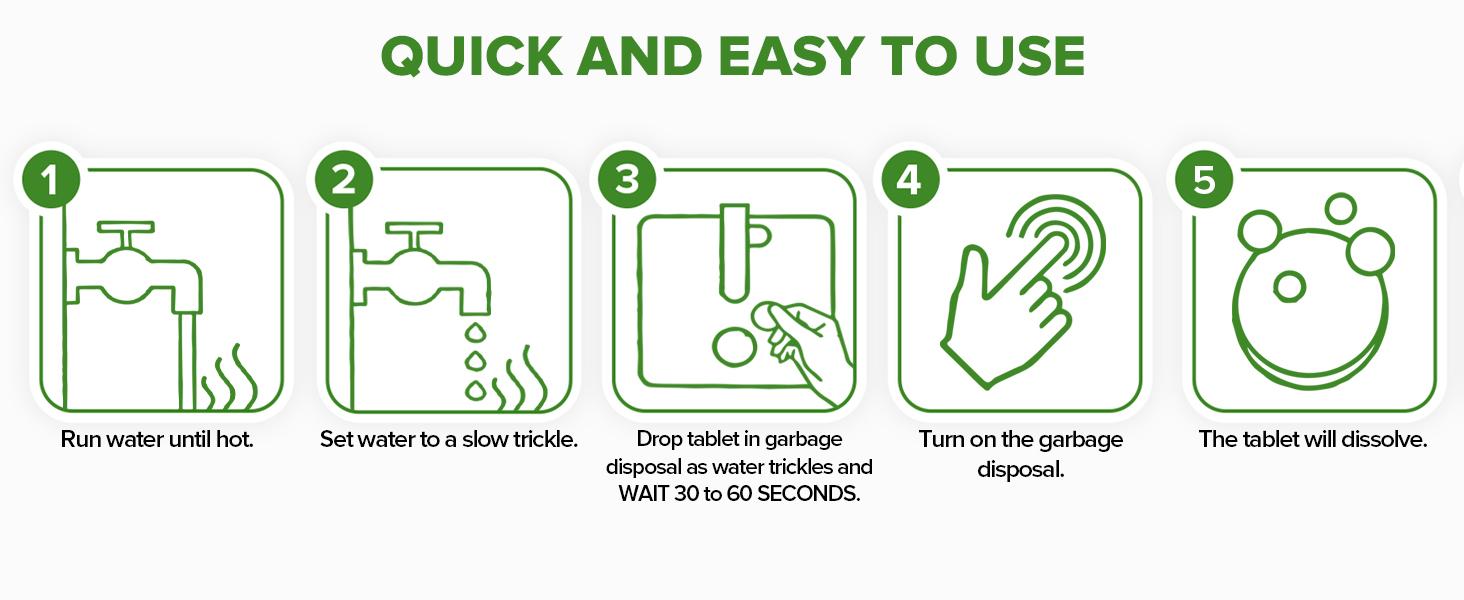 QUICK AND EASY TO USE

1
Run water until hot.

2
Set water to a slow trickle.

3
Drop tablet in garbage disposal as water trickles and WAIT 30 to 60 SECONDS.

4
Turn on the garbage disposal.

5
The tablet will dissolve.