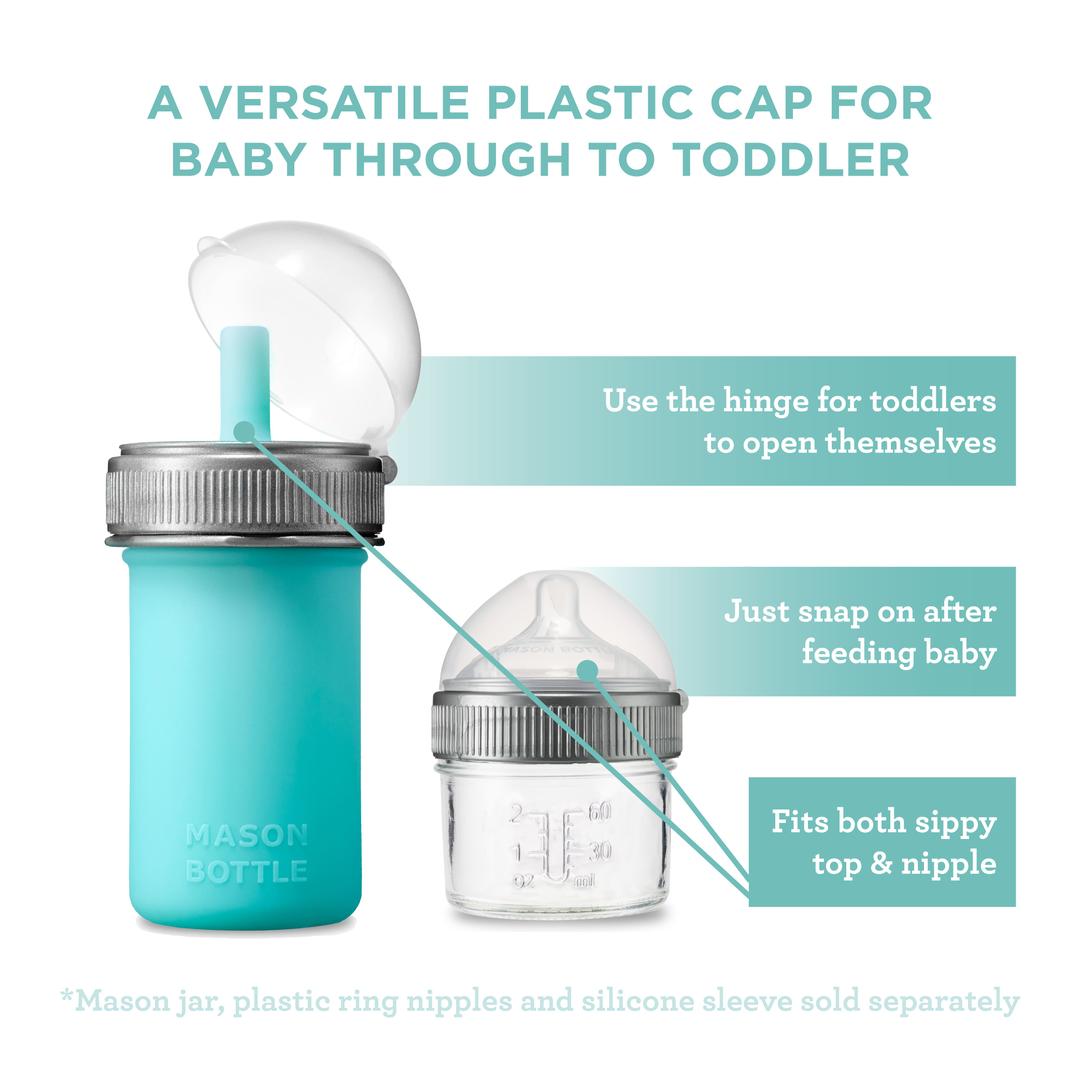 A VERSATILE PLASTIC CAP FOR BABY THROUGH TO TODDLER

Use the hinge for toddlers to open themselves

Just snap on after feeding baby

Fits both sippy top & nipple

MASON BOTTLE

MASON BOTTLE

2 60
1 30
oz ml

*Mason jar, plastic ring nipples and silicone sleeve sold separately